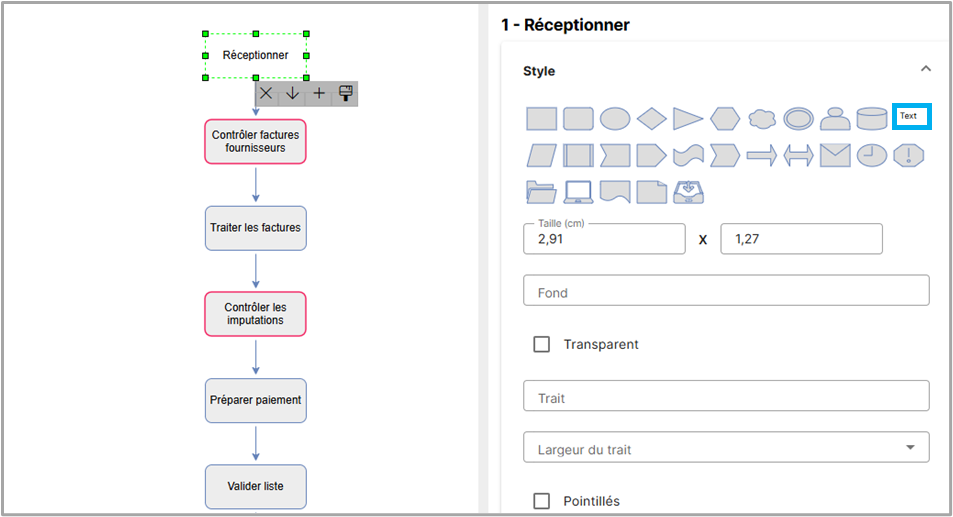 Réceptionner

Contrôler factures fournisseurs

Traiter les factures

Contrôler les imputations

Préparer paiement

Valider liste

1 - Réceptionner

Style

Text

Taille (cm)
2,91

X

1,27

Fond

Transparent

Trait

Largeur du trait

Pointillés