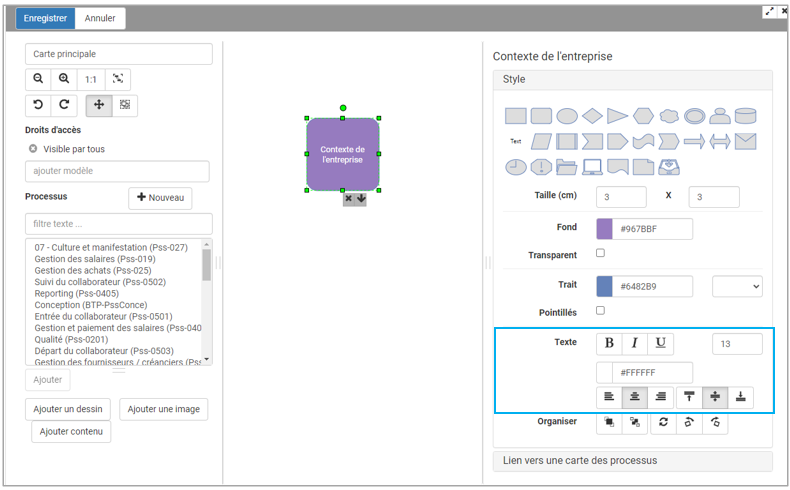 Enregistrer Annuler

Carte principale

1:1

Droits d'accès

Visible par tous

ajouter modèle

Processus

Nouveau

filtre texte ...

07 - Culture et manifestation (Pss-027)
Gestion des salaires (Pss-019)
Gestion des achats (Pss-025)
Suivi du collaborateur (Pss-0502)
Reporting (Pss-0405)
Conception (BTP-PssConce)
Entrée du collaborateur (Pss-0501)
Gestion et paiement des salaires (Pss-040
Qualité (Pss-0201)
Départ du collaborateur (Pss-0503)
Gestion des fournisseurs / créanciers (Pss

Ajouter

Ajouter un dessin

Ajouter une image

Ajouter contenu

Contexte de l'entreprise

Contexte de l'entreprise

Style

Text

Taille (cm) 3 X 3

Fond #967BBF

Transparent

Trait #6482B9

Pointillés

Texte B I U 13

#FFFFFF

Organiser

Lien vers une carte des processus